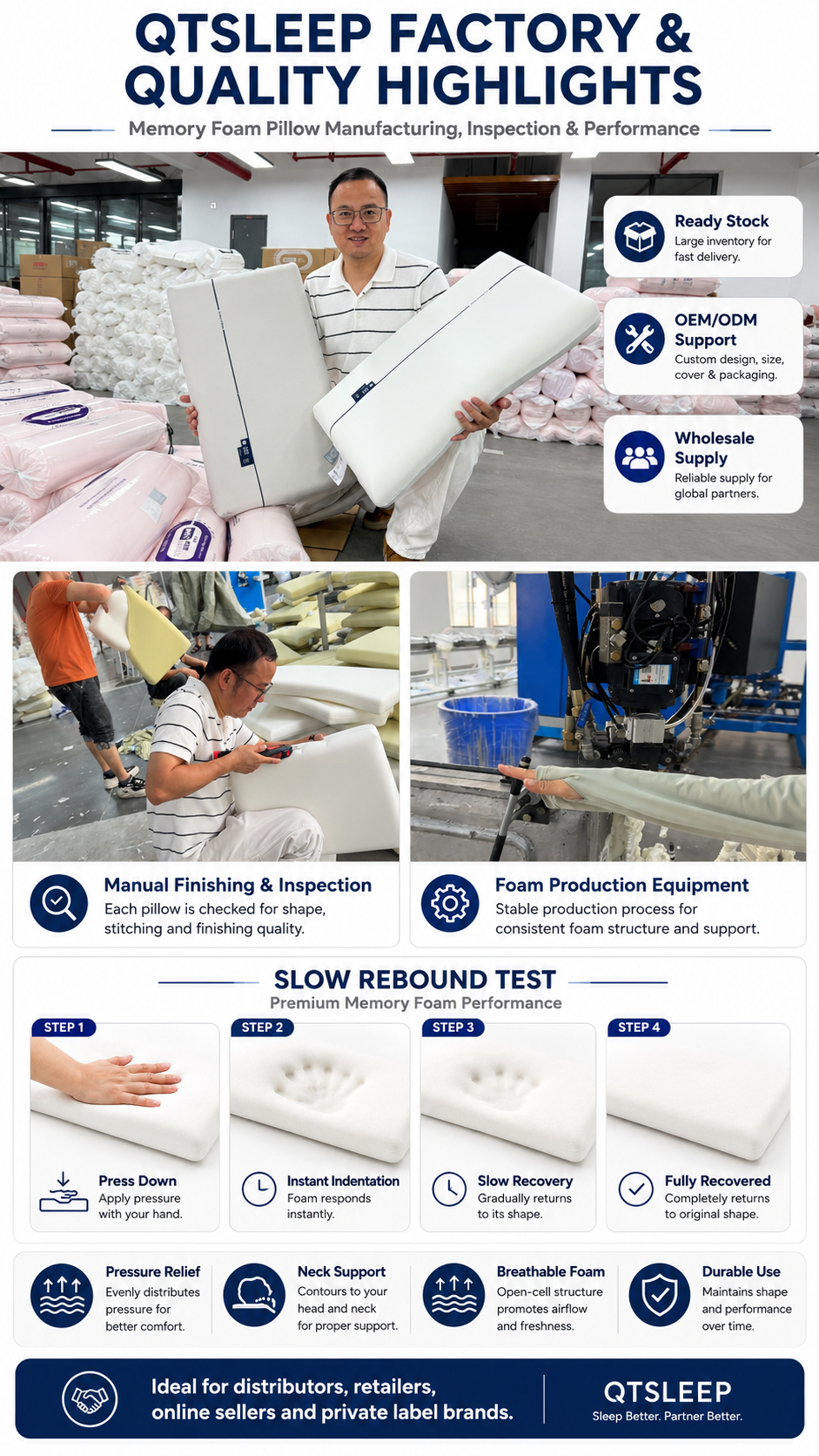 QTSLEEP FACTORY & QUALITY HIGHLIGHTS

Memory Foam Pillow Manufacturing, Inspection & Performance

Ready Stock
Large inventory for fast delivery.

OEM/ODM Support
Custom design, size, cover & packaging.

Wholesale Supply
Reliable supply for global partners.

Manual Finishing & Inspection
Each pillow is checked for shape, stitching and finishing quality.

Foam Production Equipment
Stable production process for consistent foam structure and support.

SLOW REBOUND TEST
Premium Memory Foam Performance

STEP 1
Press Down
Apply pressure with your hand.

STEP 2
Instant Indentation
Foam responds instantly.

STEP 3
Slow Recovery
Gradually returns to its shape.

STEP 4
Fully Recovered
Completely returns to original shape.

Pressure Relief
Evenly distributes pressure for better comfort.

Neck Support
Contours to your head and neck for proper support.

Breathable Foam
Open-cell structure promotes airflow and freshness.

Durable Use
Maintains shape and performance over time.

Ideal for distributors, retailers, online sellers and private label brands.

QTSLEEP
Sleep Better. Partner Better.